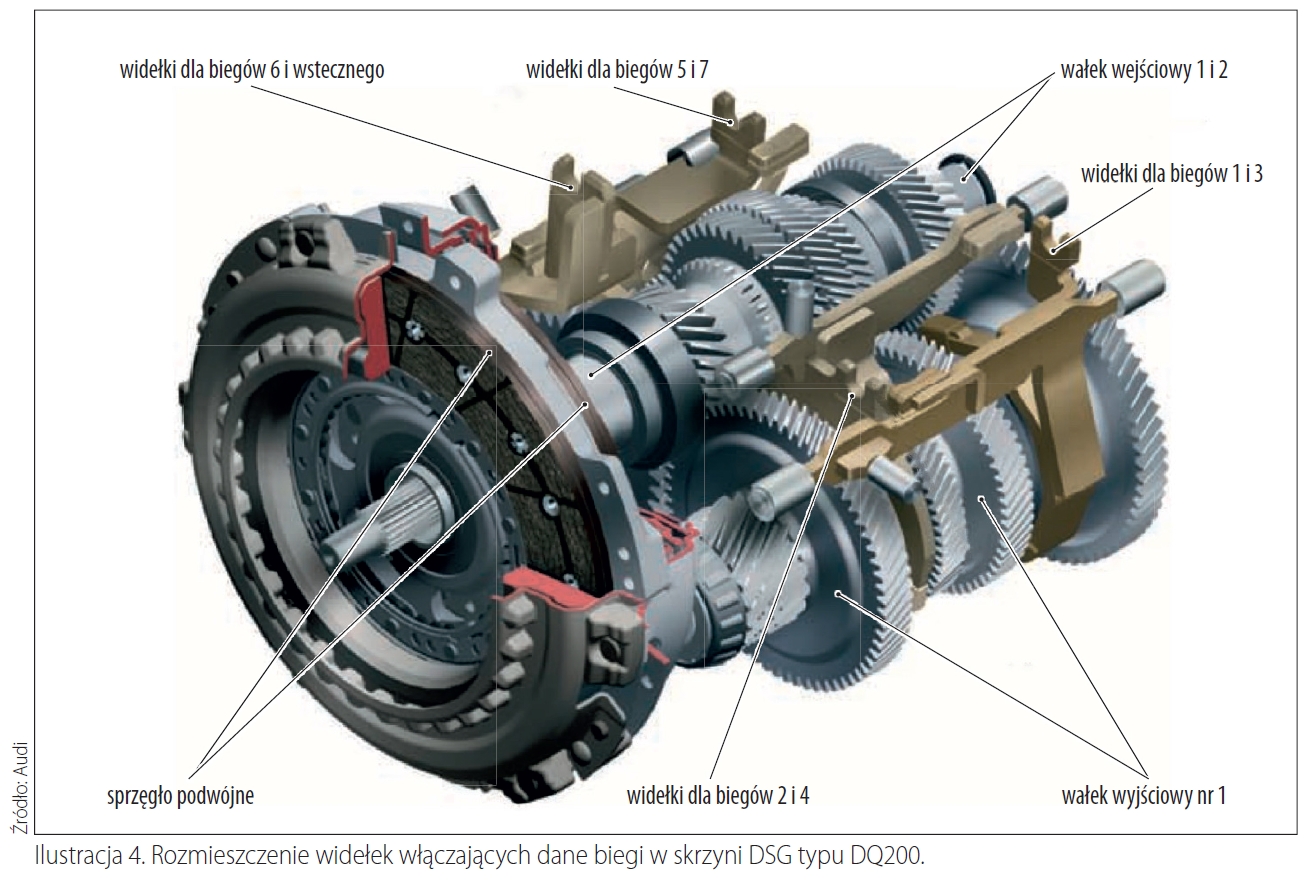 widełki dla biegów 6 i wstecznego

widełki dla biegów 5 i 7

wałek wejściowy 1 i 2

widełki dla biegów 1 i 3

sprzęgło podwójne

widełki dla biegów 2 i 4

wałek wyjściowy nr 1

Źródło: Audi

Ilustracja 4. Rozmieszczenie widełek włączających dane biegi w skrzyni DSG typu DQ200.